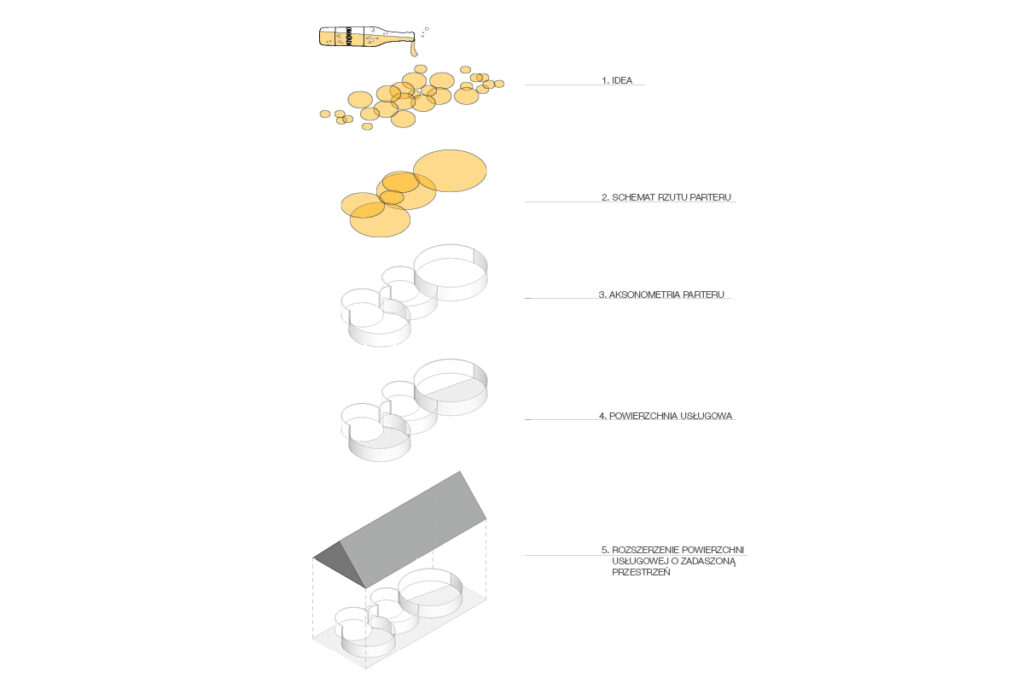 1. IDEA

2. SCHEMAT RZUTU PARTERU

3. AKSONOMETRIA PARTERU

4. POWIERZCHNIA USŁUGOWA

5. ROZSZERZENIE POWIERZCHNI USŁUGOWEJ O ZADASZONĄ PRZESTRZEŃ