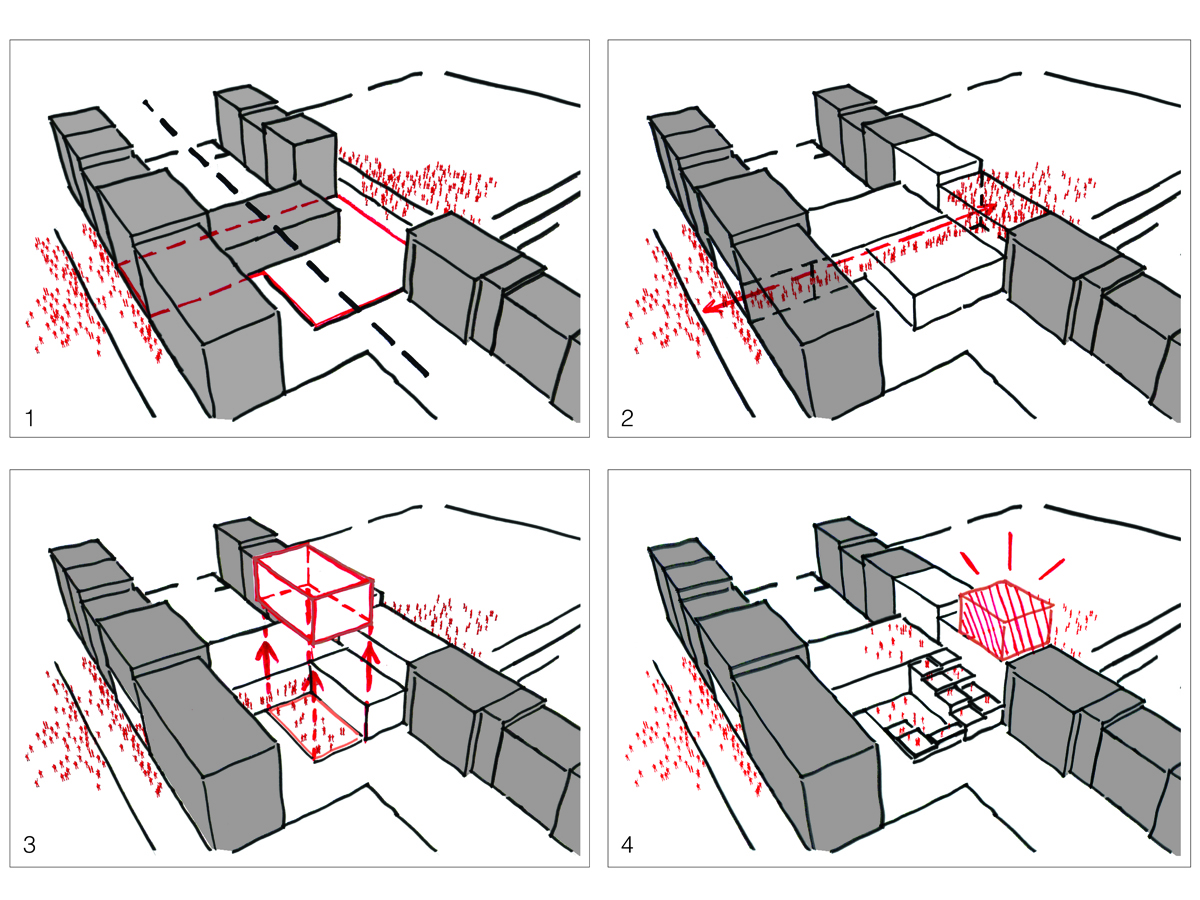 1

2

3

4